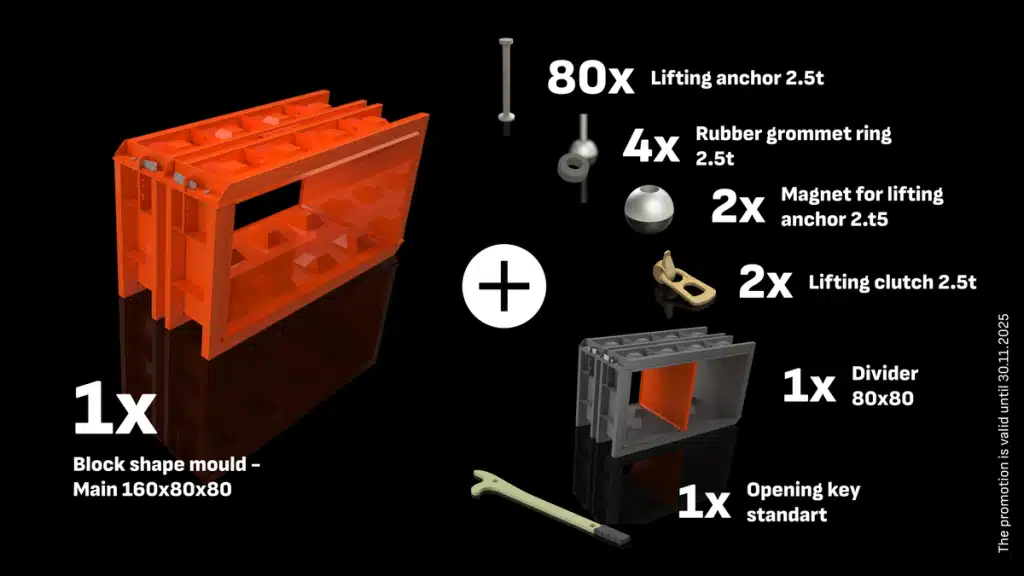 1x
Block shape mould – Main 160x80x80

+

80x Lifting anchor 2.5t

4x Rubber grommet ring 2.5t

2x Magnet for lifting anchor 2.t5

2x Lifting clutch 2.5t

1x Divider 80x80

1x Opening key standart

The promotion is valid until 30.11.2025